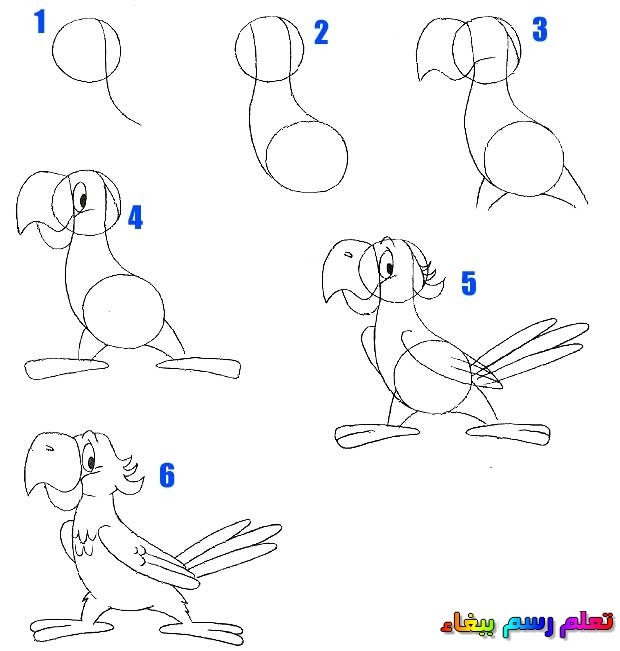 1

2

3

4

5

6

تعلم رسم ببغاء